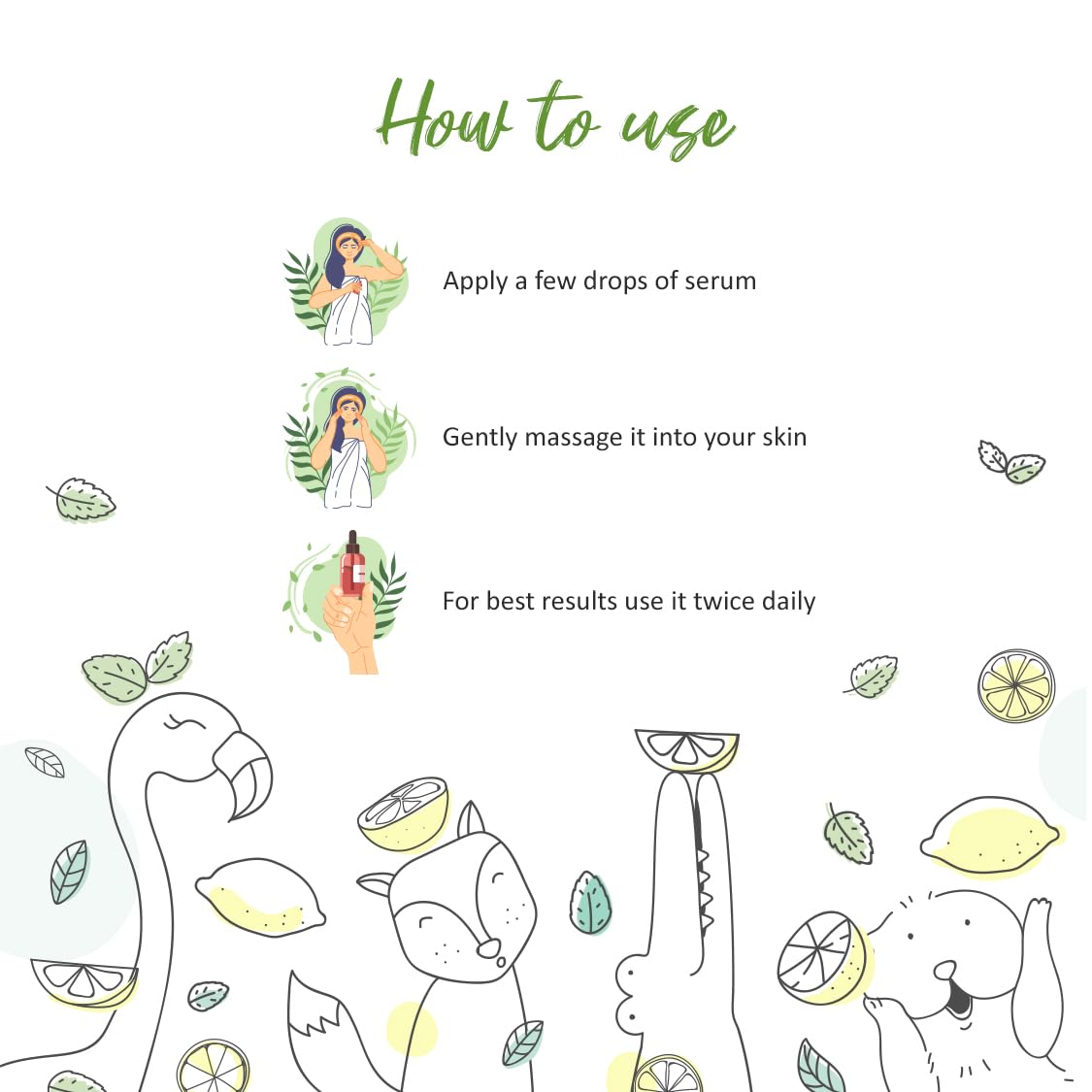 How to use

Apply a few drops of serum

Gently massage it into your skin

For best results use it twice daily